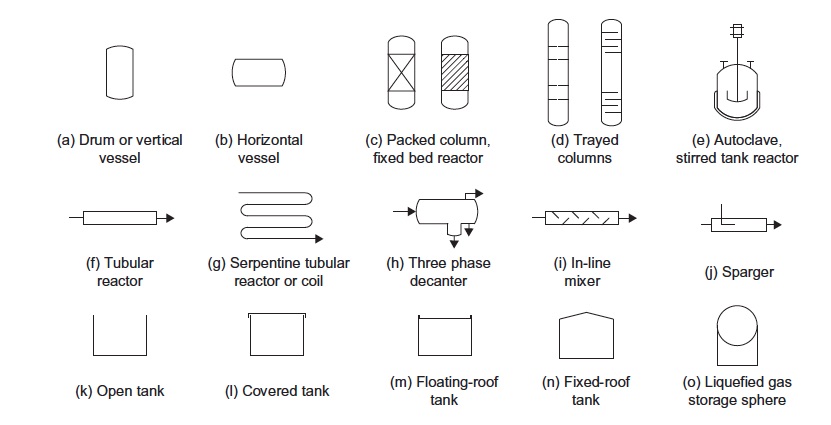 (a) Drum or vertical vessel

(b) Horizontal vessel

(c) Packed column, fixed bed reactor

(d) Trayed columns

(e) Autoclave, stirred tank reactor

(f) Tubular reactor

(g) Serpentine tubular reactor or coil

(h) Three phase decanter

(i) In-line mixer

(j) Sparger

(k) Open tank

(l) Covered tank

(m) Floating-roof tank

(n) Fixed-roof tank

(o) Liquefied gas storage sphere